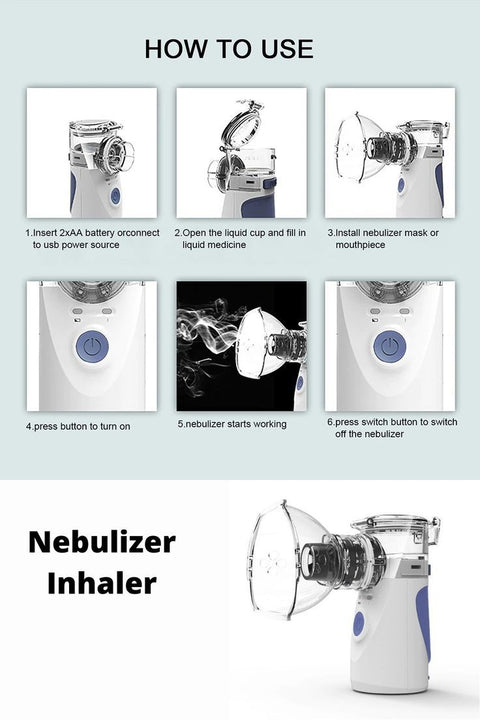 HOW TO USE

1.Insert 2xAA battery orconnect to usb power source

2.Open the liquid cup and fill in liquid medicine

3.Install nebulizer mask or mouthpiece

4.press button to turn on

5.nebulizer starts working

6.press switch button to switch off the nebulizer

Nebulizer Inhaler