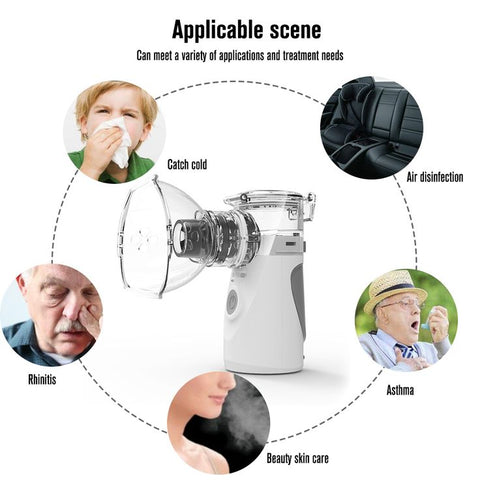 Applicable scene

Can meet a variety of applications and treatment needs

Catch cold

Air disinfection

Rhinitis

Asthma

Beauty skin care