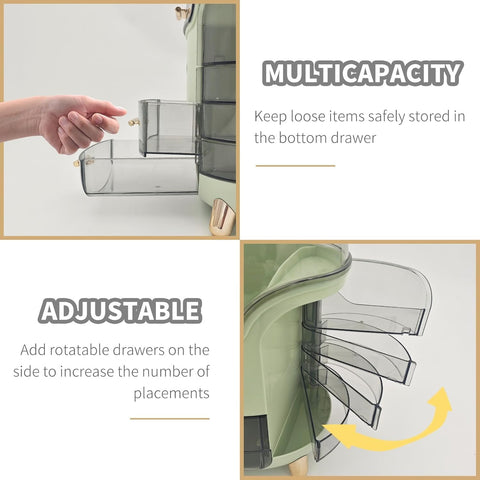 MULTICAPACITY

Keep loose items safely stored in the bottom drawer

ADJUSTABLE

Add rotatable drawers on the side to increase the number of placements